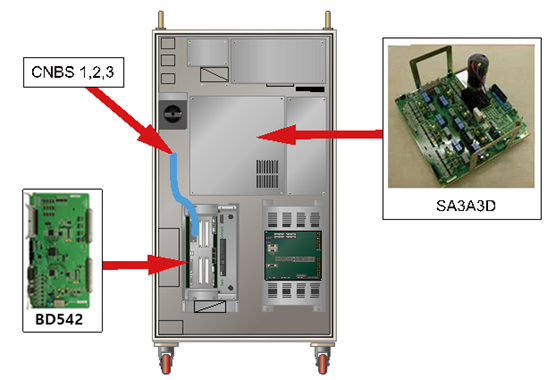 CNBS 1,2,3

SA3A3D

BD542