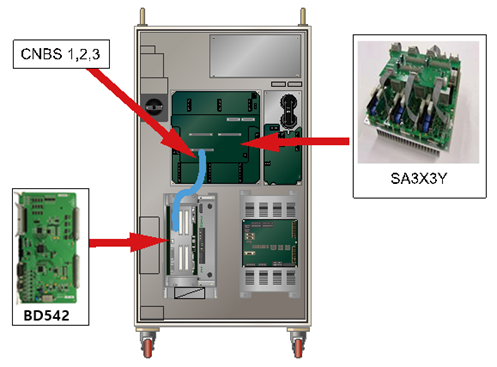 CNBS 1,2,3

SA3X3Y

BD542