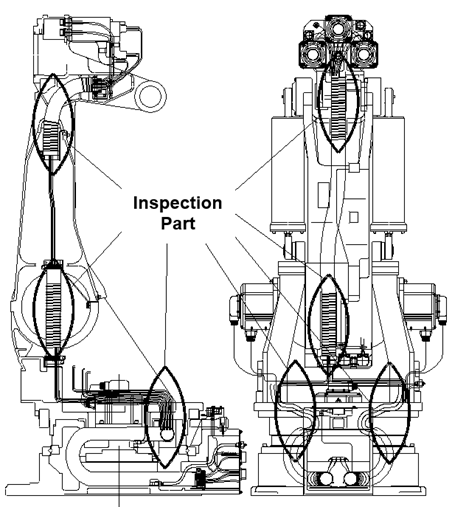 Inspection Part