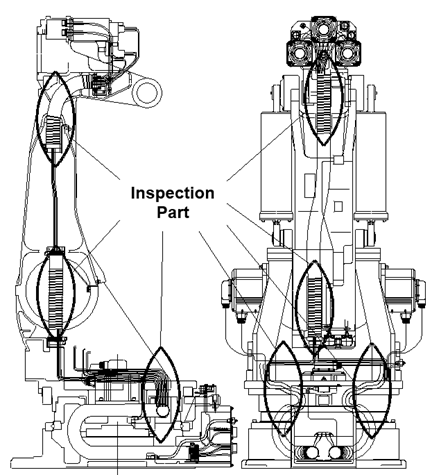 Inspection Part