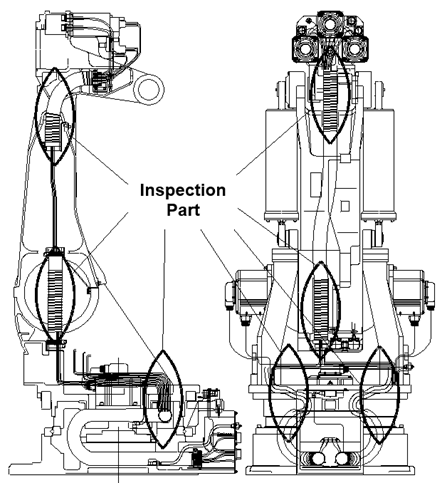 Inspection Part