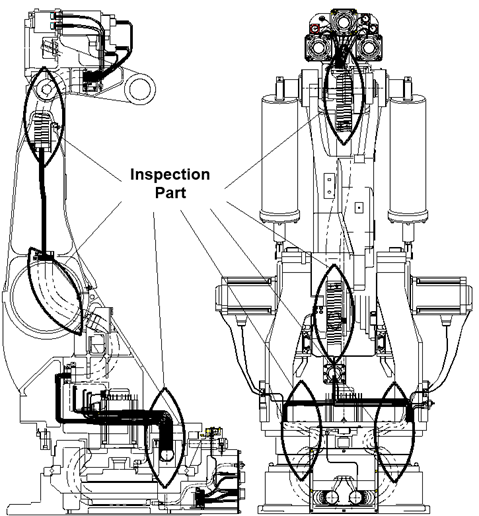 Inspection Part