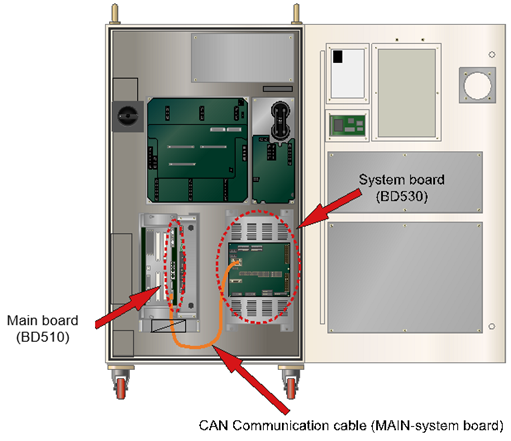 System board
(BD530)

Main board
(BD510)

CAN Communication cable (MAIN-system board)