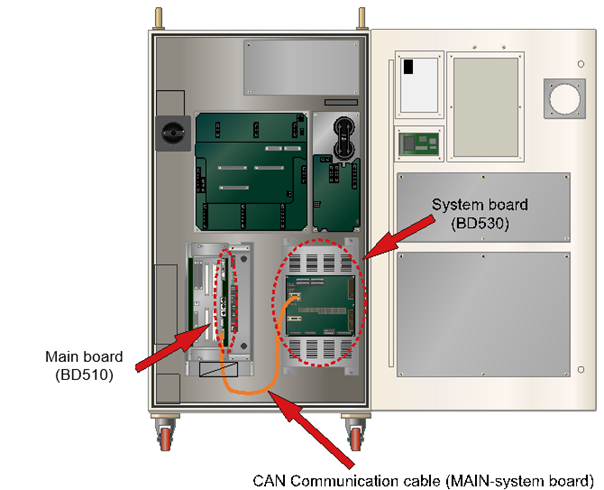 System board
(BD530)

Main board
(BD510)

CAN Communication cable (MAIN-system board)