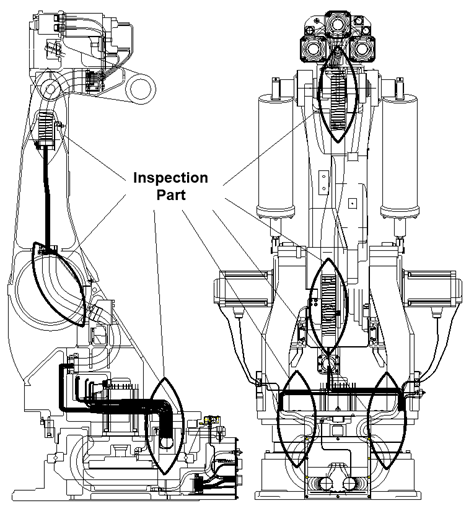 Inspection Part