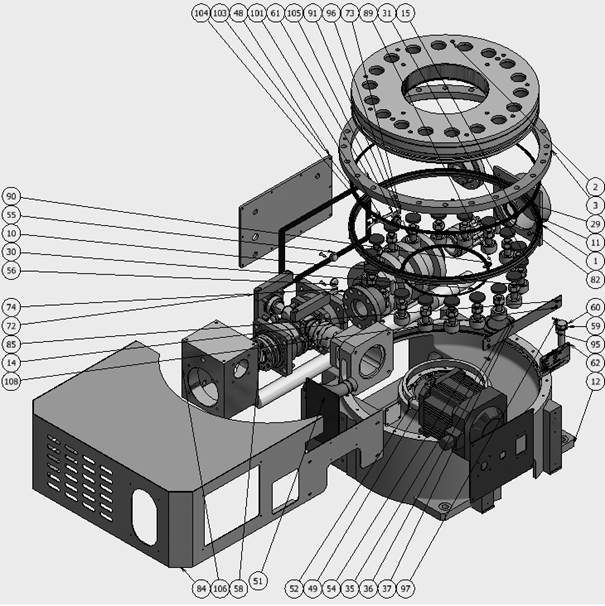 104 103 48 101 61 105 91 96 73 89 31 15

90
55
10
30
56
74
72
85
14
108

2
3
29
11
1
82
60
59
95
62
12

84 106 58 51 52 49 54 35 36 37 97